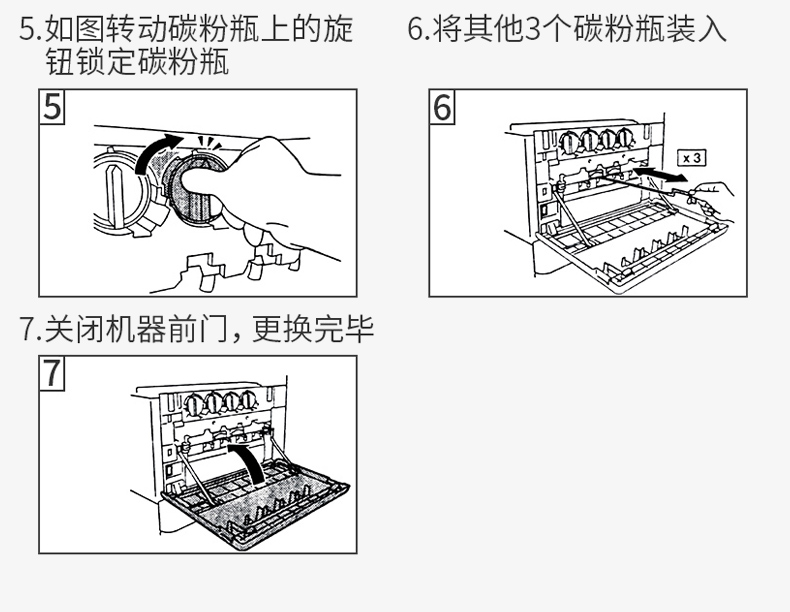 5.如图转动碳粉瓶上的旋钮锁定碳粉瓶

5

6.将其他3个碳粉瓶装入

6

x 3

7.关闭机器前门，更换完毕

7