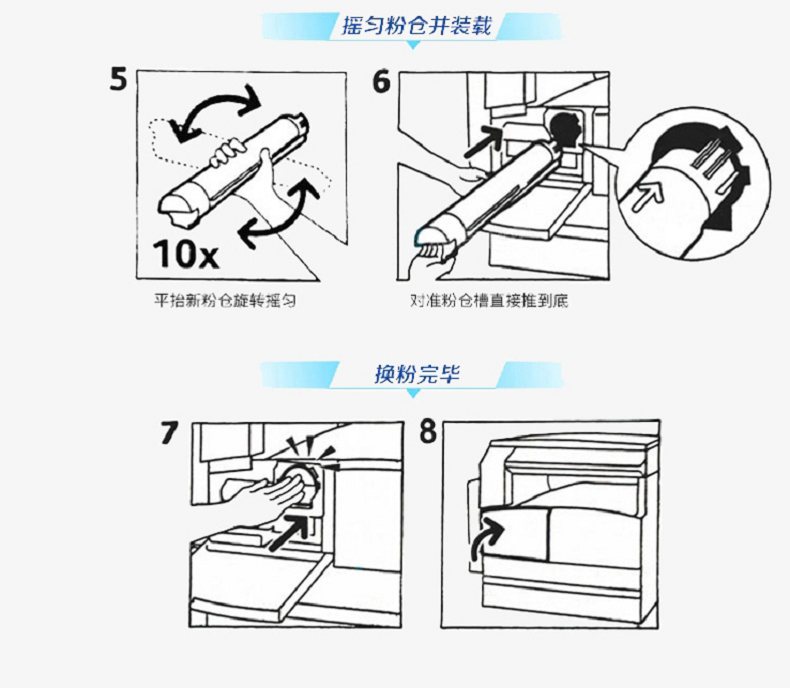 摇匀粉仓并装载

5

10x

平抬新粉仓旋转摇匀

6

对准粉仓槽直接推到底

换粉完毕

7

8