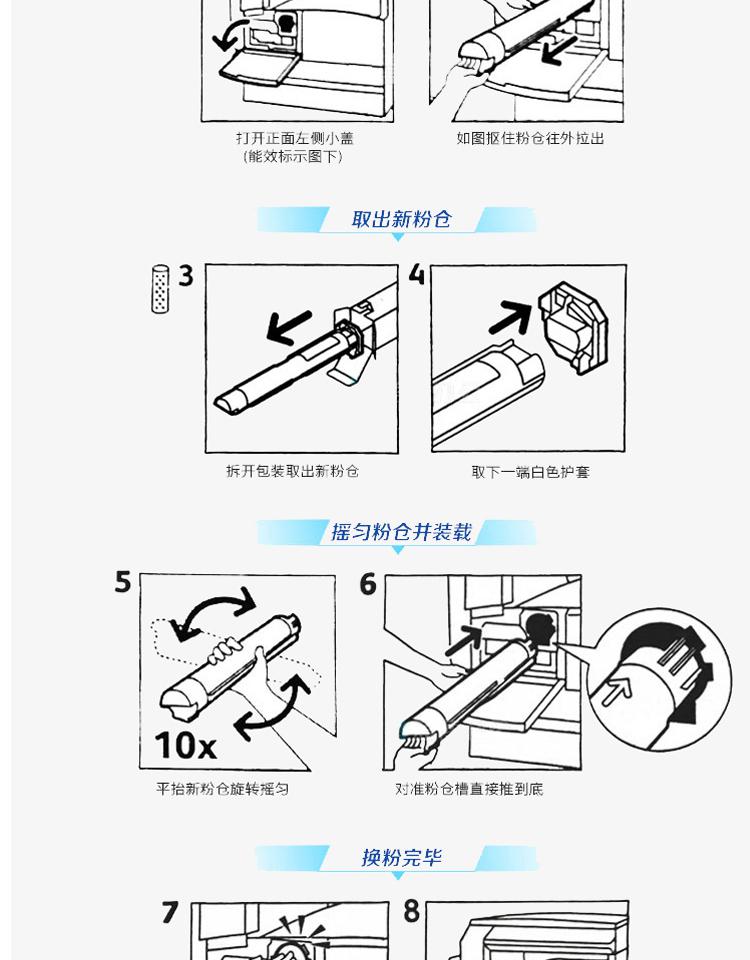 打开正面左侧小盖
（能效标示图下）

如图抠住粉仓往外拉出

取出新粉仓

3

4

拆开包装取出新粉仓

取下一端白色护套

摇匀粉仓并装载

5

10x

6

平抬新粉仓旋转摇匀

对准粉仓槽直接推到底

换粉完毕

7

8