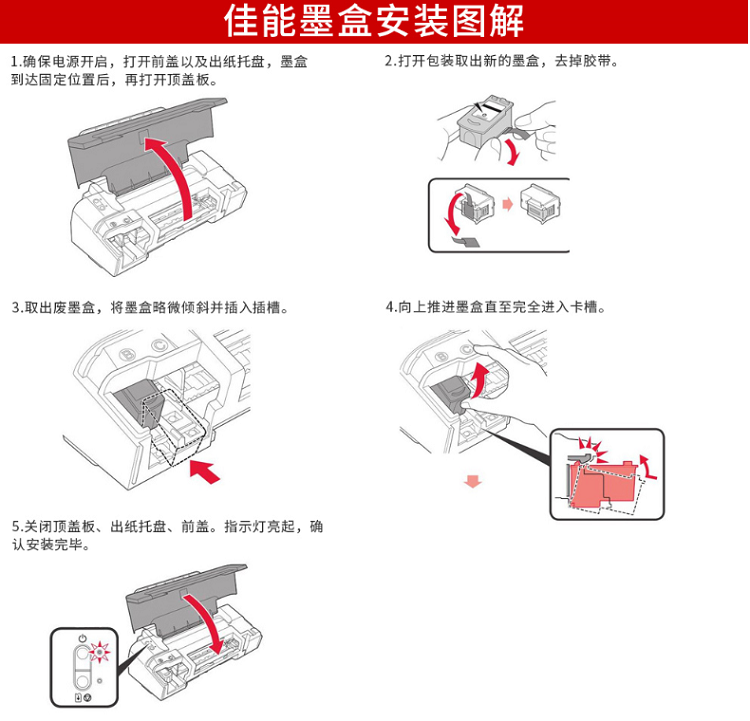 佳能墨盒安装图解

1.确保电源开启，打开前盖以及出纸托盘，墨盒到达固定位置后，再打开顶盖板。

2.打开包装取出新的墨盒，去掉胶带。

3.取出废墨盒，将墨盒略微倾斜并插入插槽。

B C

4.向上推进墨盒直至完全进入卡槽。

B C

5.关闭顶盖板、出纸托盘、前盖。指示灯亮起，确认安装完毕。