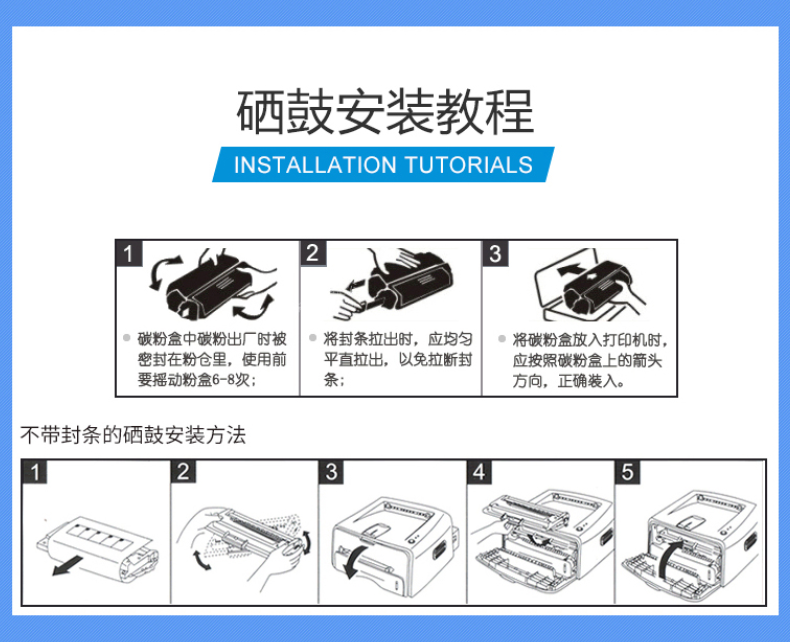 硒鼓安装教程

INSTALLATION TUTORIALS

1

碳粉盒中碳粉出厂时被密封在粉仓里，使用前要摇动粉盒6-8次；

2

将封条拉出时，应均匀平直拉出，以免拉断封条；

3

将碳粉盒放入打印机时，应按照碳粉盒上的箭头方向，正确装入。

不带封条的硒鼓安装方法

1

2

3

4

5