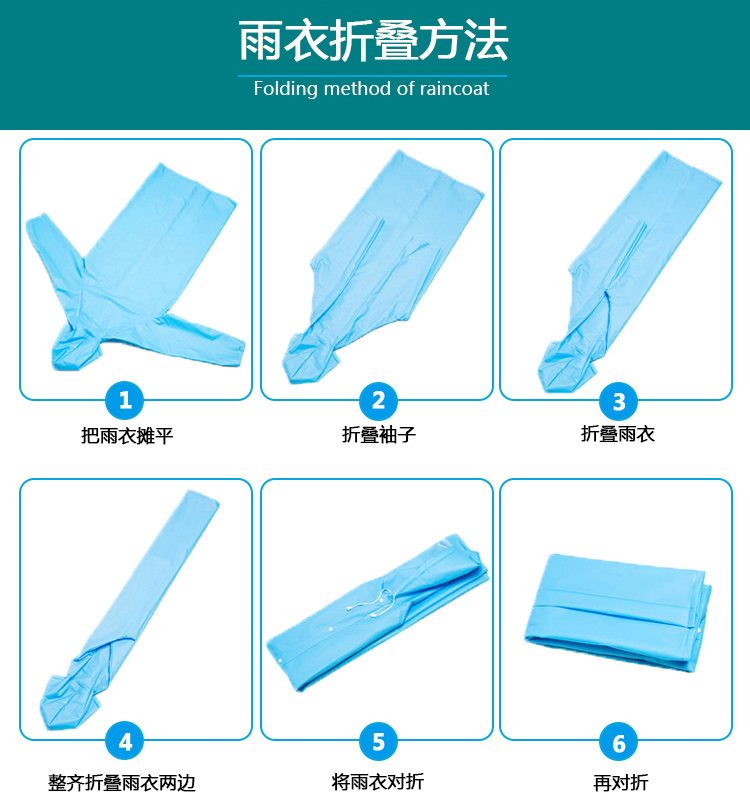 雨衣折叠方法
Folding method of raincoat

1
把雨衣摊平

2
折叠袖子

3
折叠雨衣

4
整齐折叠雨衣两边

5
将雨衣对折

6
再对折